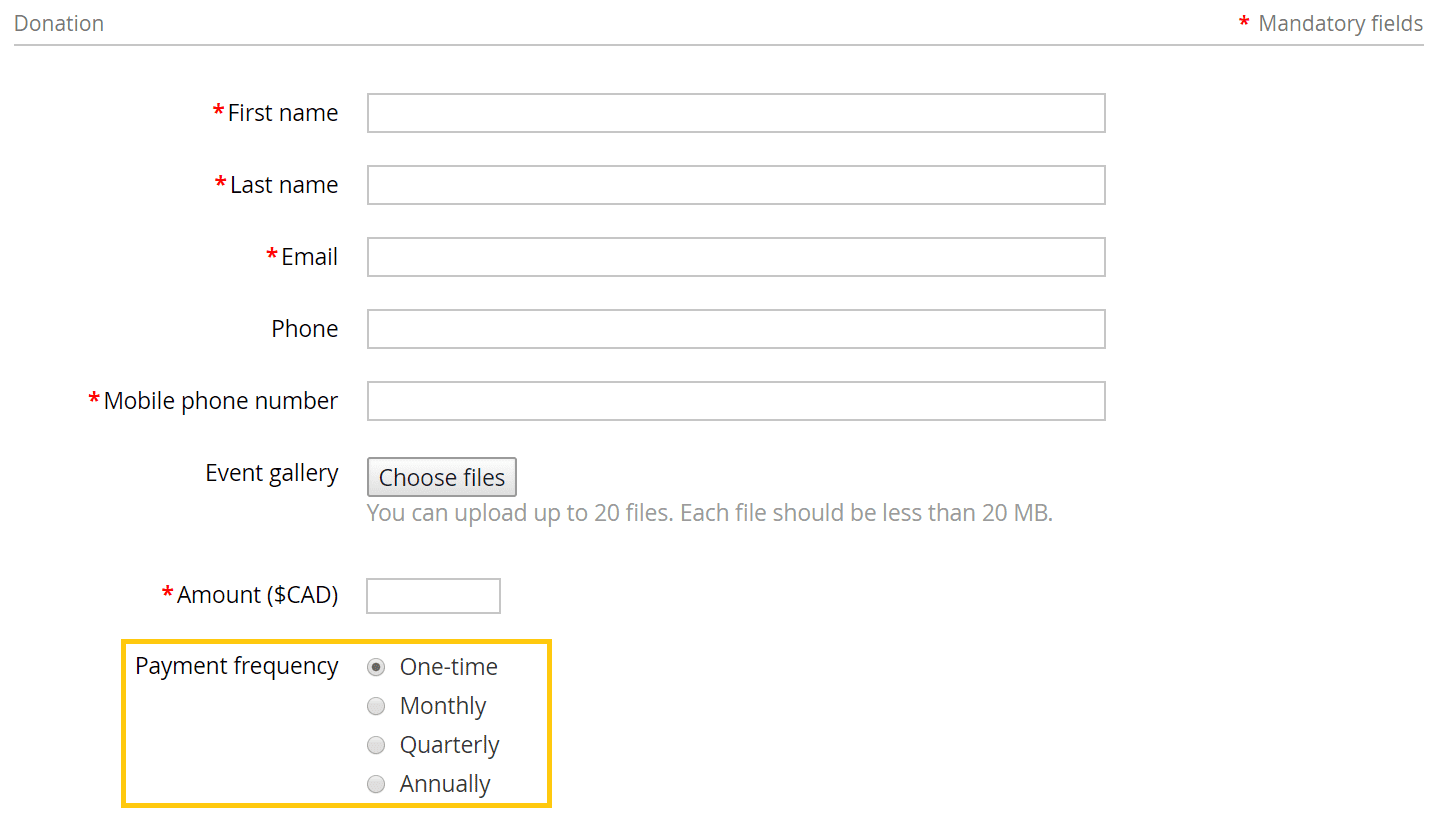 Donation

* Mandatory fields

*First name

*Last name

*Email

Phone

*Mobile phone number

Event gallery

Choose files

You can upload up to 20 files. Each file should be less than 20 MB.

*Amount ($CAD)

Payment frequency

One-time

Monthly

Quarterly

Annually